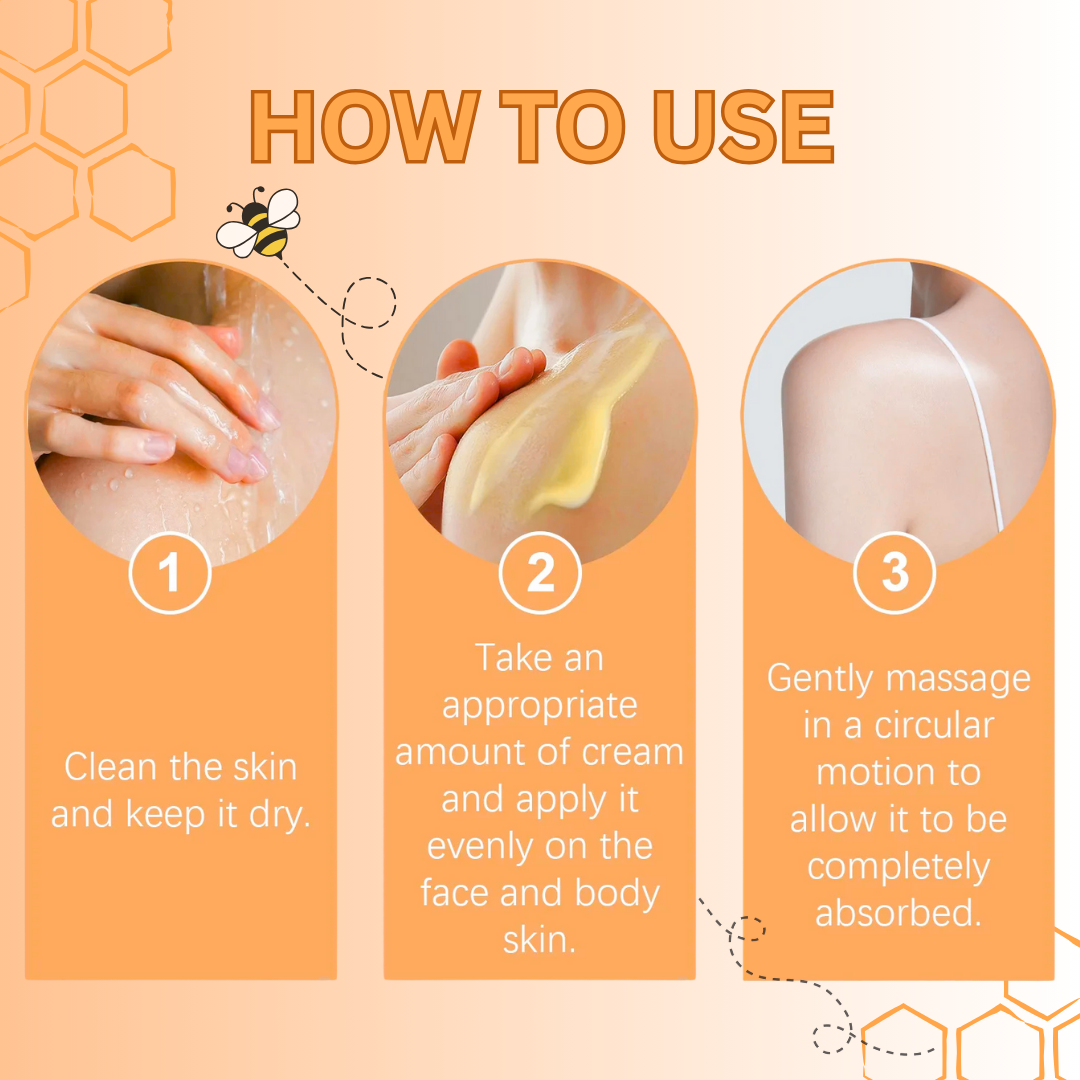 HOW TO USE

1

Clean the skin and keep it dry.

2

Take an appropriate amount of cream and apply it evenly on the face and body skin.

3

Gently massage in a circular motion to allow it to be completely absorbed.